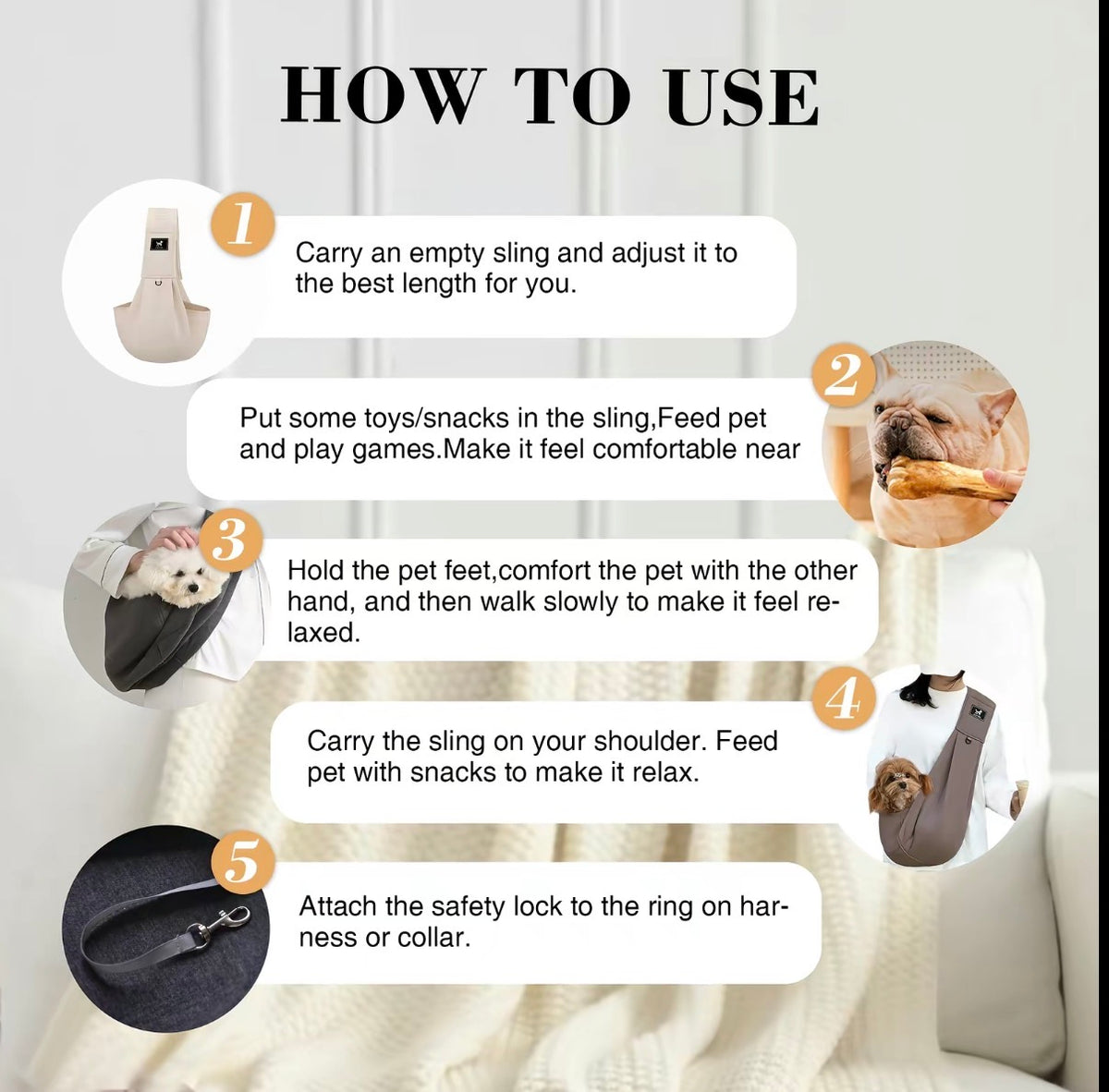 HOW TO USE

1

Carry an empty sling and adjust it to the best length for you.

2

Put some toys/snacks in the sling,Feed pet and play games.Make it feel comfortable near

3

Hold the pet feet,comfort the pet with the other hand, and then walk slowly to make it feel relaxed.

4

Carry the sling on your shoulder. Feed pet with snacks to make it relax.

5

Attach the safety lock to the ring on harness or collar.